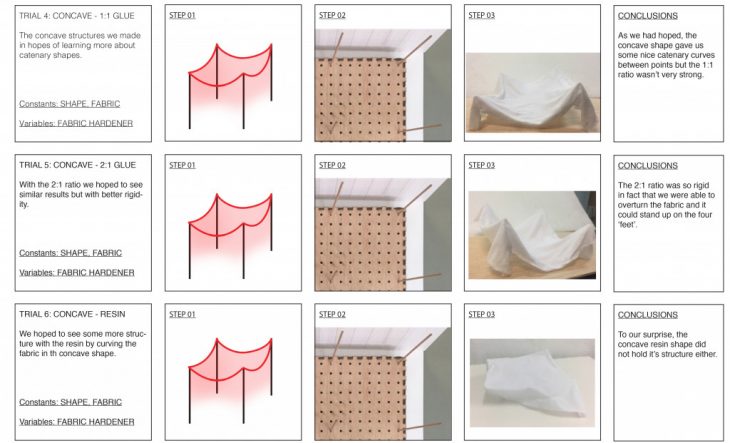 TRIAL 4: CONCAVE - 1:1 GLUE

The concave structures we made in hopes of learning more about catenary shapes.

Constants: SHAPE, FABRIC

Variables: FABRIC HARDENER

STEP 01

STEP 02

STEP 03

CONCLUSIONS

As we had hoped, the concave shape gave us some nice catenary curves between points but the 1:1 ratio wasn't very strong.

TRIAL 5: CONCAVE - 2:1 GLUE

With the 2:1 ratio we hoped to see similar results but with better rigidity.

Constants: SHAPE, FABRIC

Variables: FABRIC HARDENER

STEP 01

STEP 02

STEP 03

CONCLUSIONS

The 2:1 ratio was so rigid in fact that we were able to overturn the fabric and it could stand up on the four 'feet'.

TRIAL 6: CONCAVE - RESIN

We hoped to see some more structure with the resin by curving the fabric in th concave shape.

Constants: SHAPE, FABRIC

Variables: FABRIC HARDENER

STEP 01

STEP 02

STEP 03

CONCLUSIONS

To our surprise, the concave resin shape did not hold it's structure either.