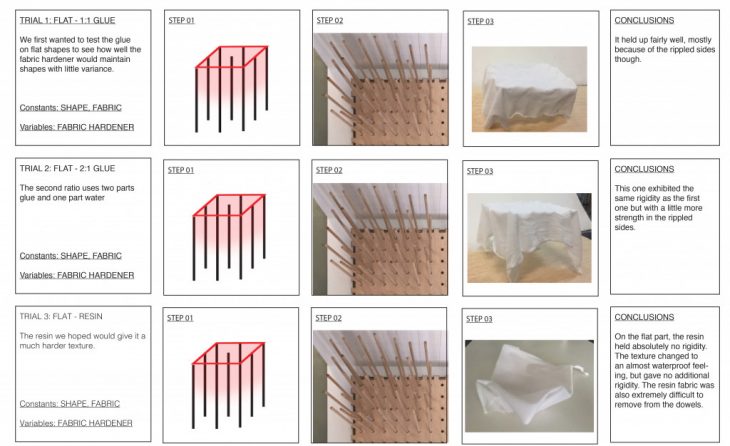 TRIAL 1: FLAT - 1:1 GLUE

We first wanted to test the glue on flat shapes to see how well the fabric hardener would maintain shapes with little variance.

Constants: SHAPE, FABRIC

Variables: FABRIC HARDENER

STEP 01

STEP 02

STEP 03

CONCLUSIONS

It held up fairly well, mostly because of the rippled sides though.

TRIAL 2: FLAT - 2:1 GLUE

The second ratio uses two parts glue and one part water

Constants: SHAPE, FABRIC

Variables: FABRIC HARDENER

STEP 01

STEP 02

STEP 03

CONCLUSIONS

This one exhibited the same rigidity as the first one but with a little more strength in the rippled sides.

TRIAL 3: FLAT - RESIN

The resin we hoped would give it a much harder texture.

Constants: SHAPE, FABRIC

Variables: FABRIC HARDENER

STEP 01

STEP 02

STEP 03

CONCLUSIONS

On the flat part, the resin held absolutely no rigidity. The texture changed to an almost waterproof feeling, but gave no additional rigidity. The resin fabric was also extremely difficult to remove from the dowels.