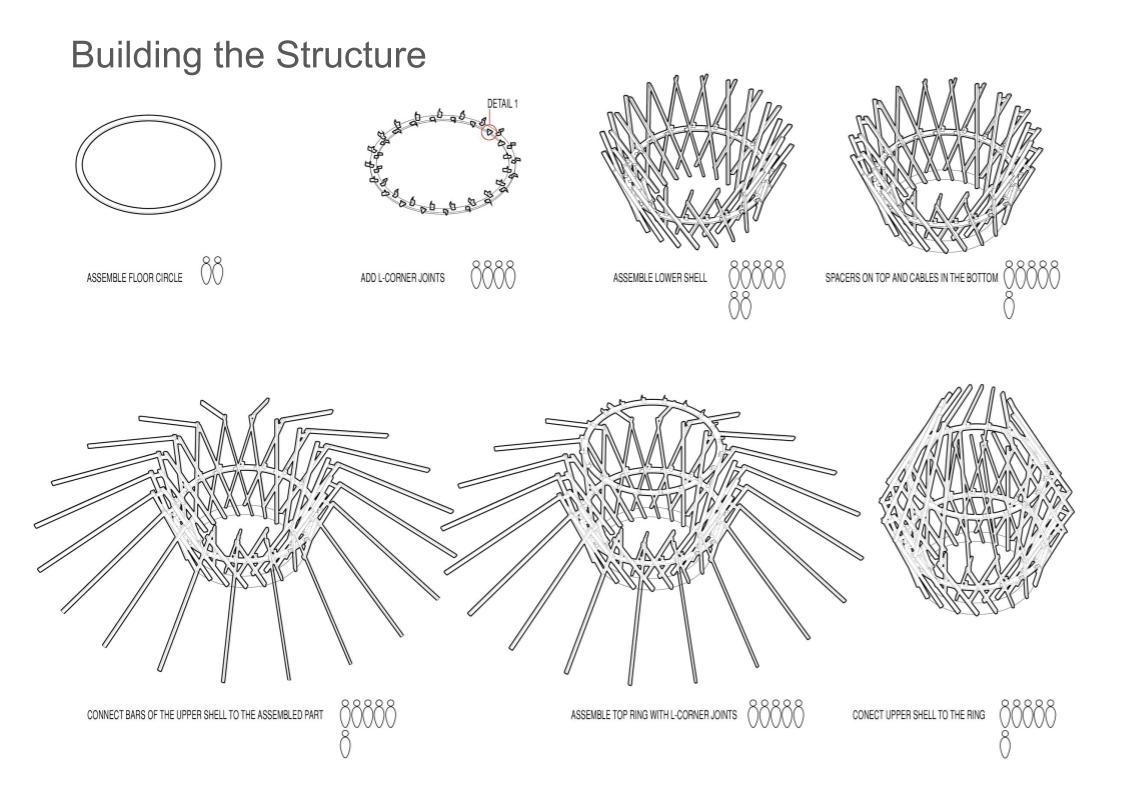 Building the Structure

DETAIL 1

ASSEMBLE FLOOR CIRCLE

ADD L-CORNER JOINTS

ASSEMBLE LOWER SHELL

SPACERS ON TOP AND CABLES IN THE BOTTOM

CONNECT BARS OF THE UPPER SHELL TO THE ASSEMBLED PART

ASSEMBLE TOP RING WITH L-CORNER JOINTS

CONECT UPPER SHELL TO THE RING