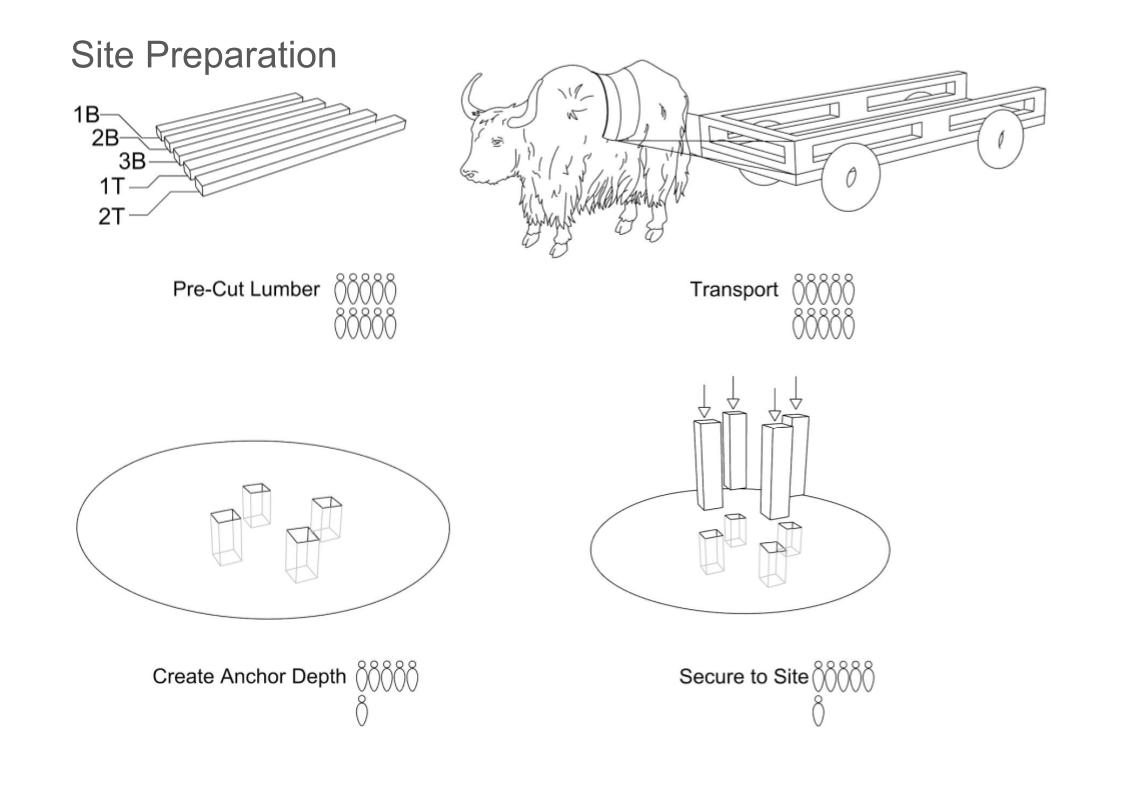 Site Preparation

1B
2B
3B
1T
2T

Pre-Cut Lumber

Transport

Create Anchor Depth

Secure to Site