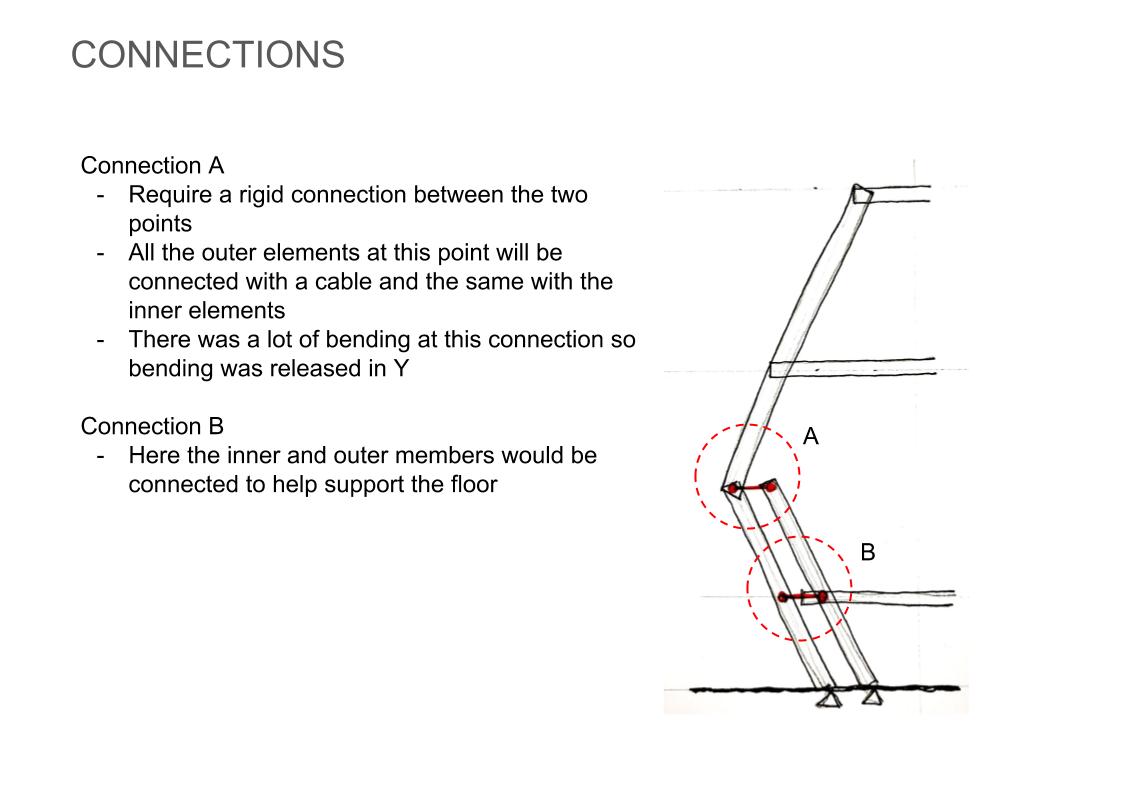 CONNECTIONS

Connection A
- Require a rigid connection between the two points
- All the outer elements at this point will be connected with a cable and the same with the inner elements
- There was a lot of bending at this connection so bending was released in Y

Connection B
- Here the inner and outer members would be connected to help support the floor

A

B