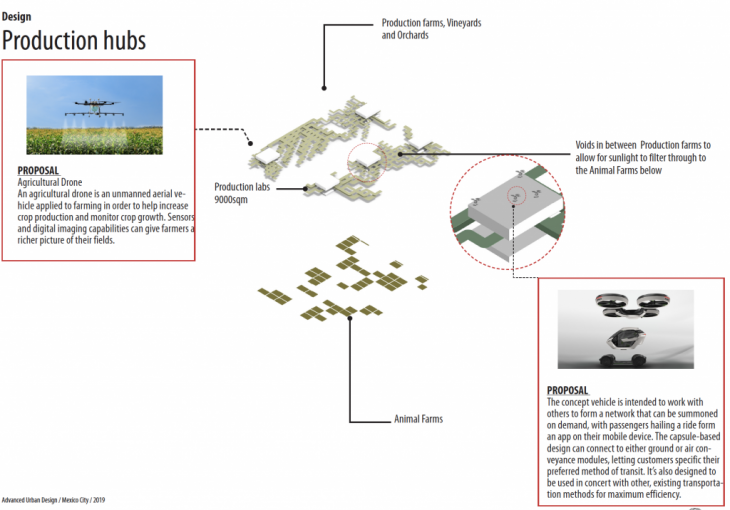 Design
Production hubs

PROPOSAL
Agricultural Drone
An agricultural drone is an unmanned aerial vehicle applied to farming in order to help increase crop production and monitor crop growth. Sensors and digital imaging capabilities can give farmers a richer picture of their fields.

Production farms, Vineyards and Orchards

Production labs 9000sqm

Voids in between Production farms to allow for sunlight to filter through to the Animal Farms below

Animal Farms

PROPOSAL
The concept vehicle is intended to work with others to form a network that can be summoned on demand, with passengers hailing a ride form an app on their mobile device. The capsule-based design can connect to either ground or air conveyance modules, letting customers specific their preferred method of transit. It's also designed to be used in concert with other, existing transportation methods for maximum efficiency.

Advanced Urban Design / Mexico City / 2019