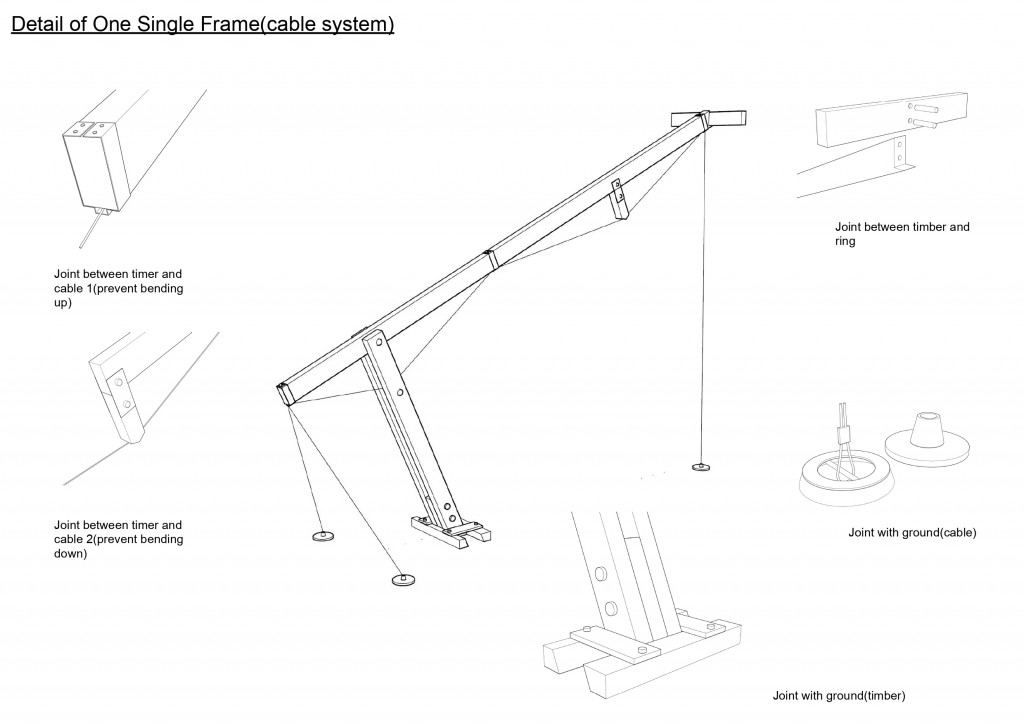 Detail of One Single Frame(cable system)

Joint between timer and cable 1(prevent bending up)

Joint between timer and cable 2(prevent bending down)

Joint between timber and ring

Joint with ground(cable)

Joint with ground(timber)