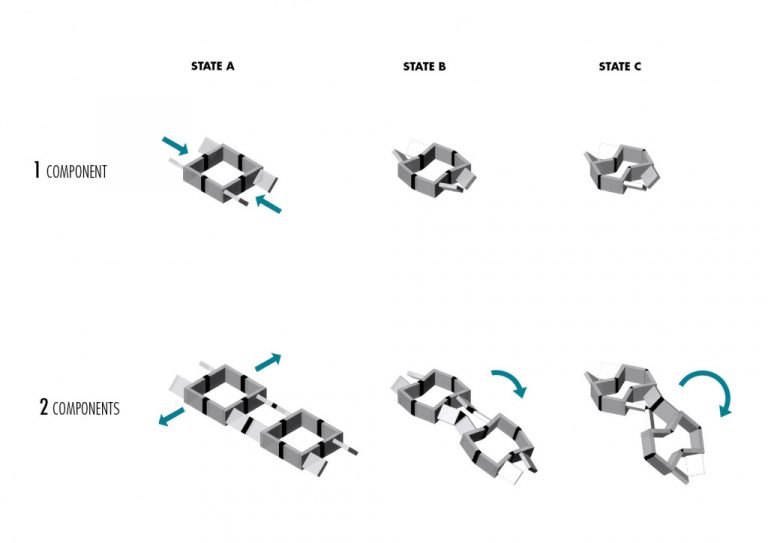 STATE A

STATE B

STATE C

1 COMPONENT

2 COMPONENTS