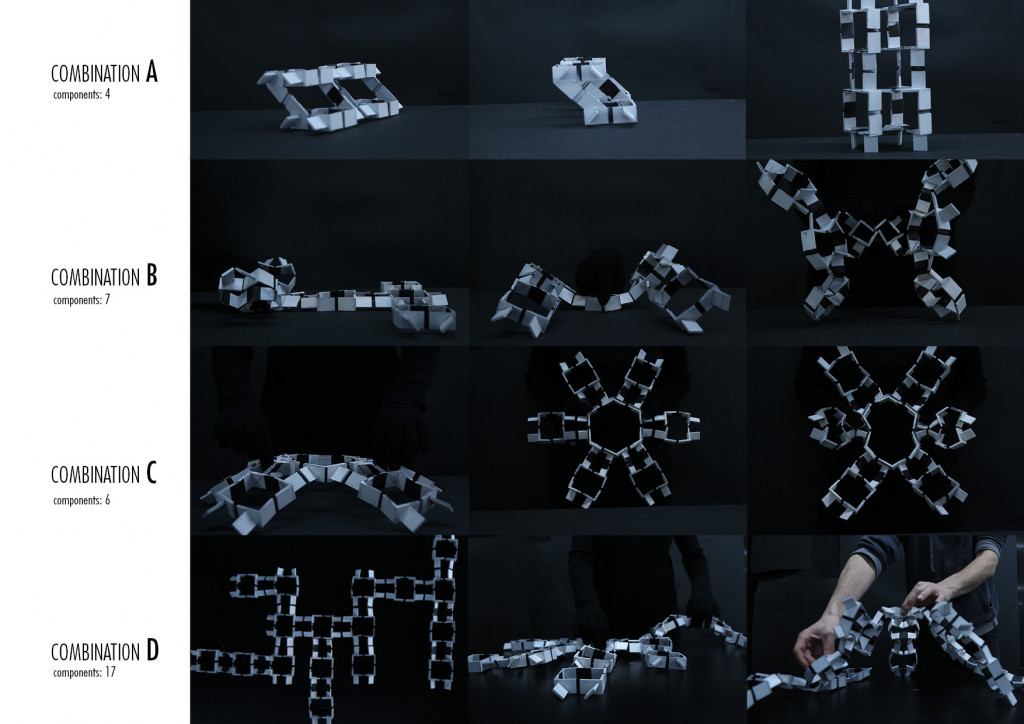 COMBINATION A
components: 4

COMBINATION B
components: 7

COMBINATION C
components: 6

COMBINATION D
components: 17