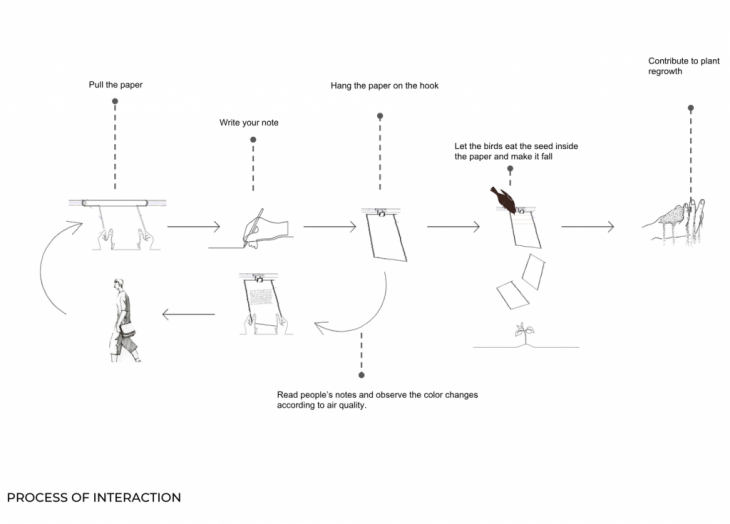 Pull the paper

Write your note

Hang the paper on the hook

Let the birds eat the seed inside the paper and make it fall

Contribute to plant regrowth

Read people's notes and observe the color changes according to air quality.

PROCESS OF INTERACTION