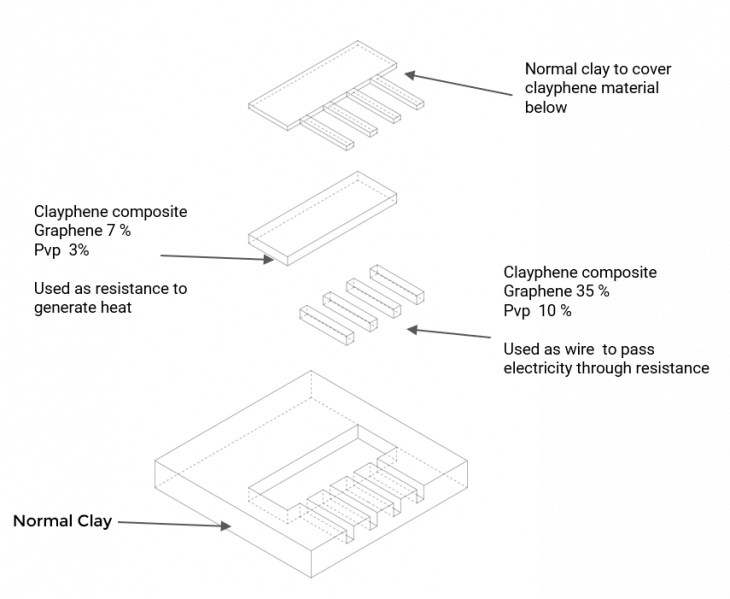 Normal clay to cover clayphene material below

Clayphene composite
Graphene 7 %
Pvp 3%

Used as resistance to generate heat

Clayphene composite
Graphene 35 %
Pvp 10 %

Used as wire to pass electricity through resistance

Normal Clay