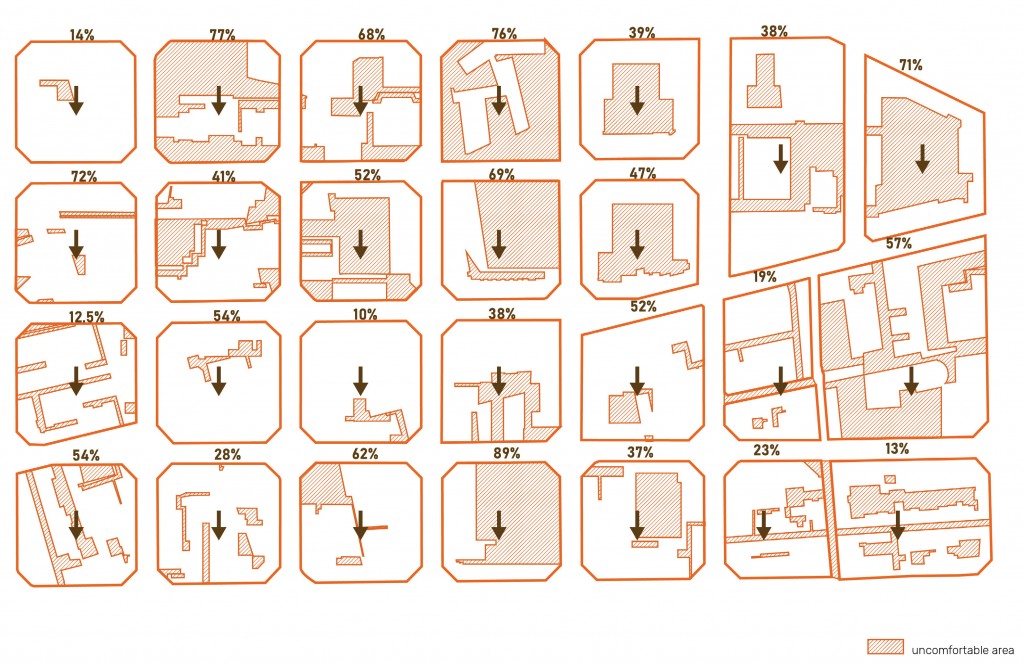 14%
77%
68%
76%
39%
38%
71%

72%
41%
52%
69%
47%

57%

12.5%
54%
10%
38%
52%
19%

54%
28%
62%
89%
37%
23%
13%

uncomfortable area