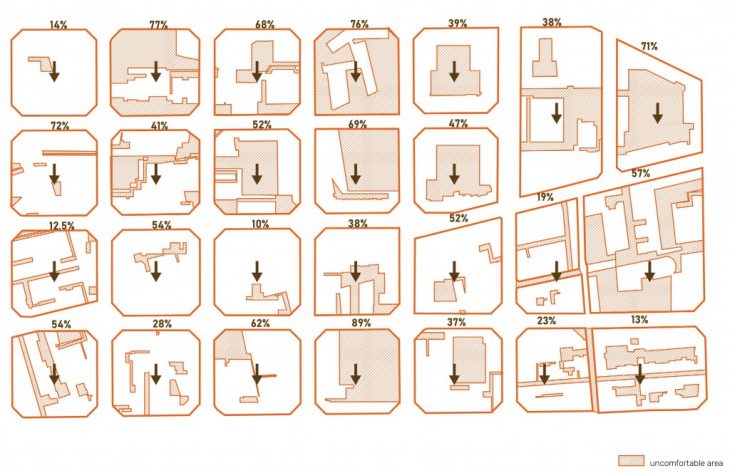 14%
77%
68%
76%
39%
38%
71%

72%
41%
52%
69%
47%
57%

12.5%
54%
10%
38%
52%
19%

54%
28%
62%
89%
37%
23%
13%

uncomfortable area