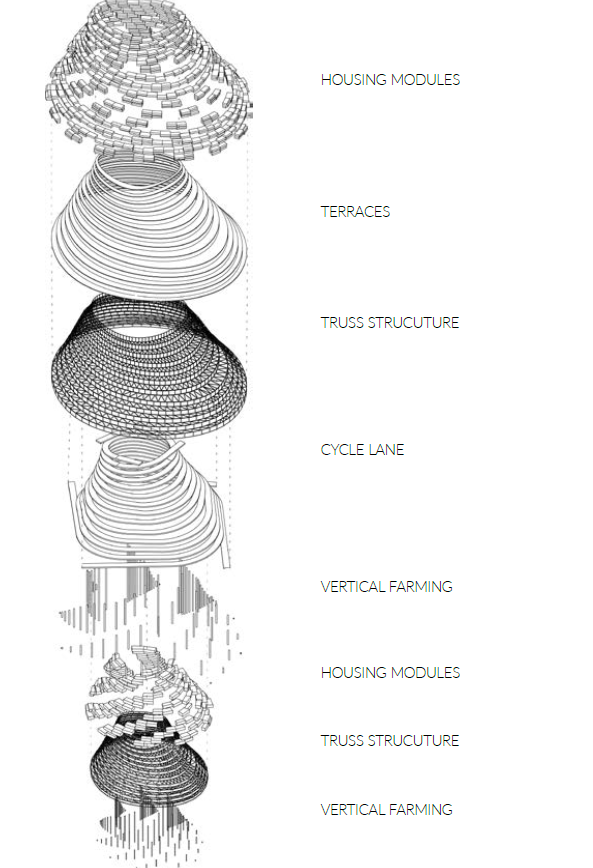 HOUSING MODULES

TERRACES

TRUSS STRUCUTURE

CYCLE LANE

VERTICAL FARMING

HOUSING MODULES

TRUSS STRUCUTURE

VERTICAL FARMING