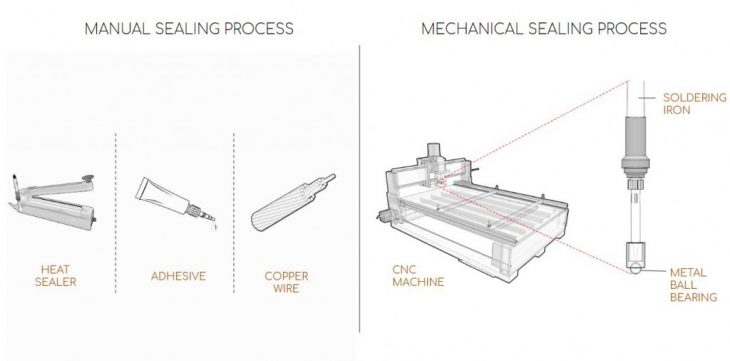 MANUAL SEALING PROCESS

HEAT SEALER

ADHESIVE

COPPER WIRE

MECHANICAL SEALING PROCESS

SOLDERING IRON

CNC MACHINE

METAL BALL BEARING