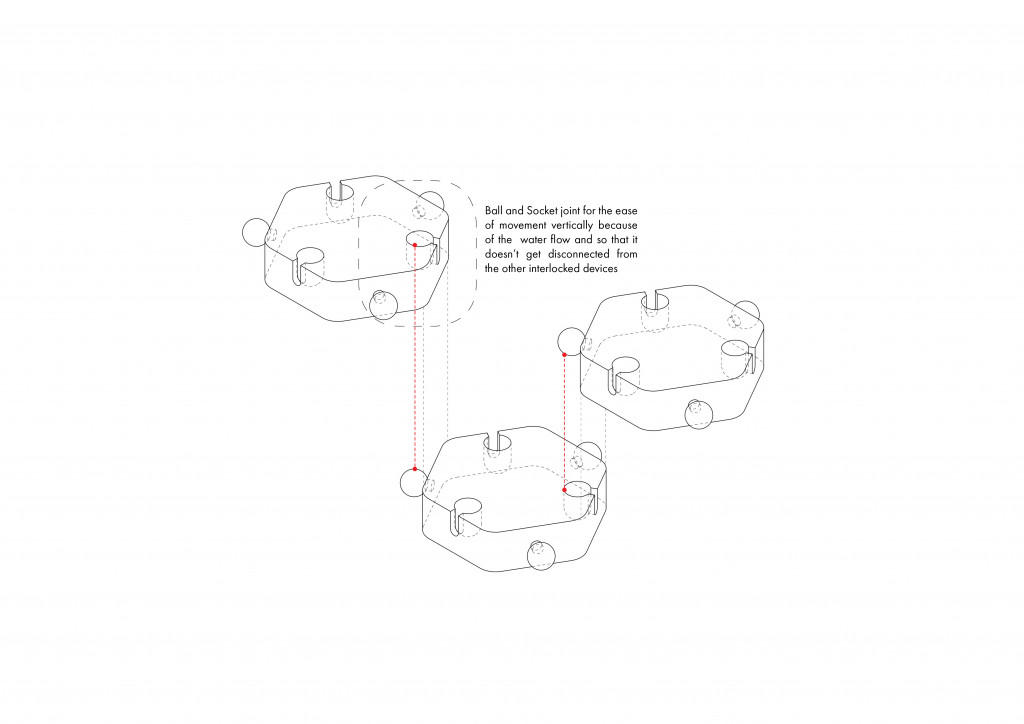 Ball and Socket joint for the ease of movement vertically because of the water flow and so that it doesn't get disconnected from the other interlocked devices