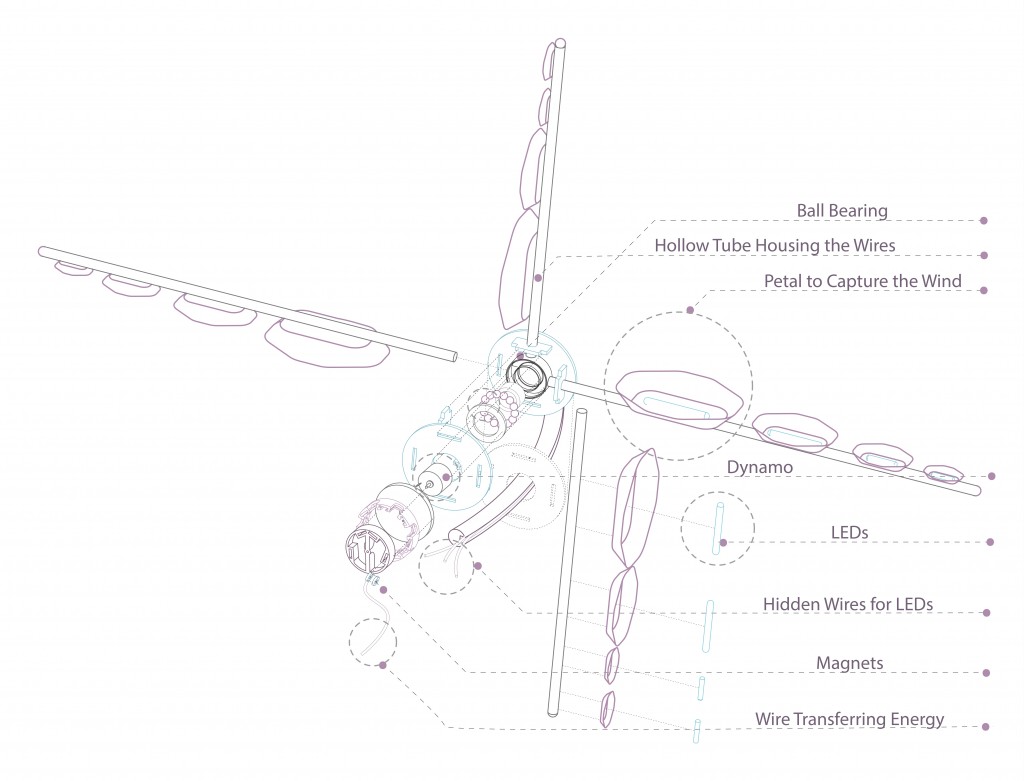 Ball Bearing
Hollow Tube Housing the Wires
Petal to Capture the Wind
Dynamo
LEDs
Hidden Wires for LEDs
Magnets
Wire Transferring Energy