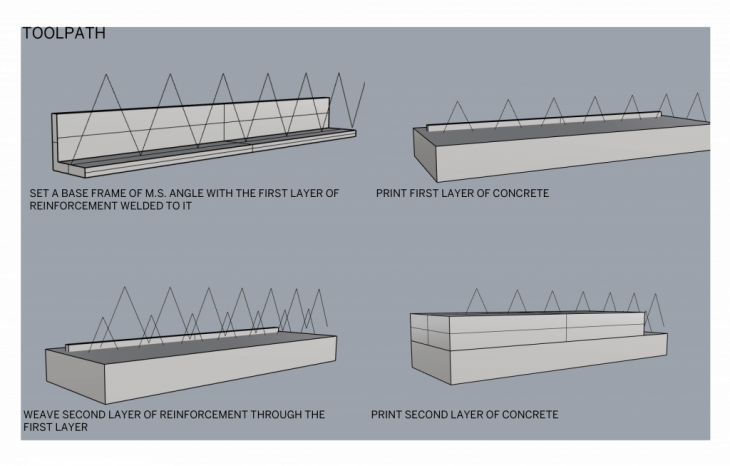 TOOLPATH

SET A BASE FRAME OF M.S. ANGLE WITH THE FIRST LAYER OF REINFORCEMENT WELDED TO IT

PRINT FIRST LAYER OF CONCRETE

WEAVE SECOND LAYER OF REINFORCEMENT THROUGH THE FIRST LAYER

PRINT SECOND LAYER OF CONCRETE