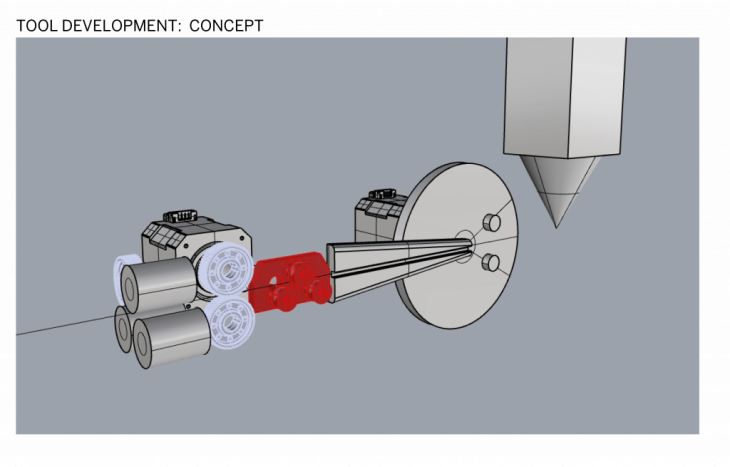 TOOL DEVELOPMENT:  CONCEPT