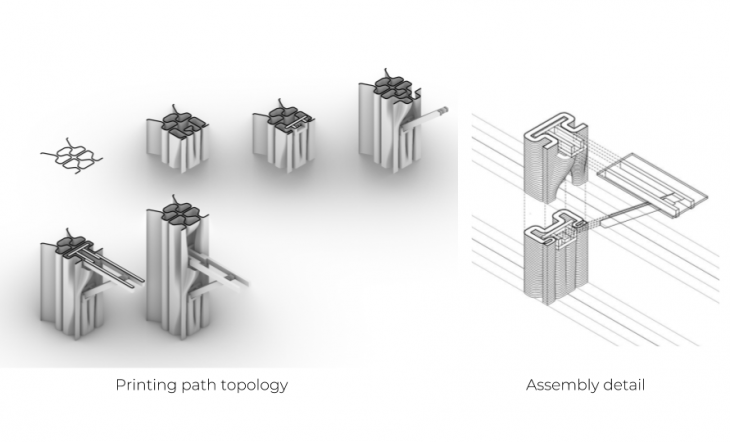 Printing path topology

Assembly detail