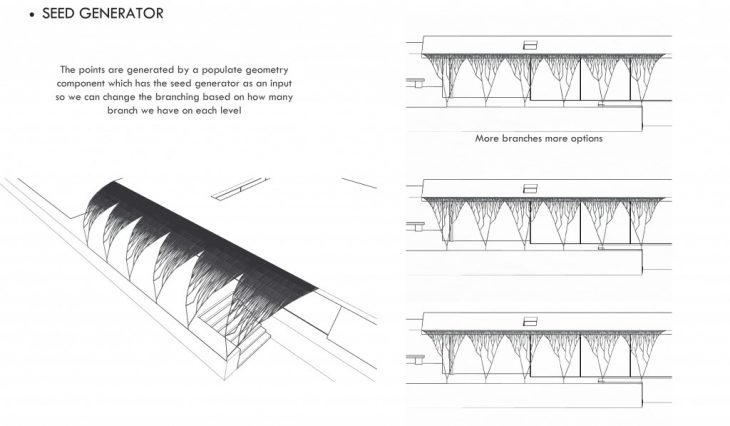 • SEED GENERATOR

The points are generated by a populate geometry component which has the seed generator as an input so we can change the branching based on how many branch we have on each level

More branches more options