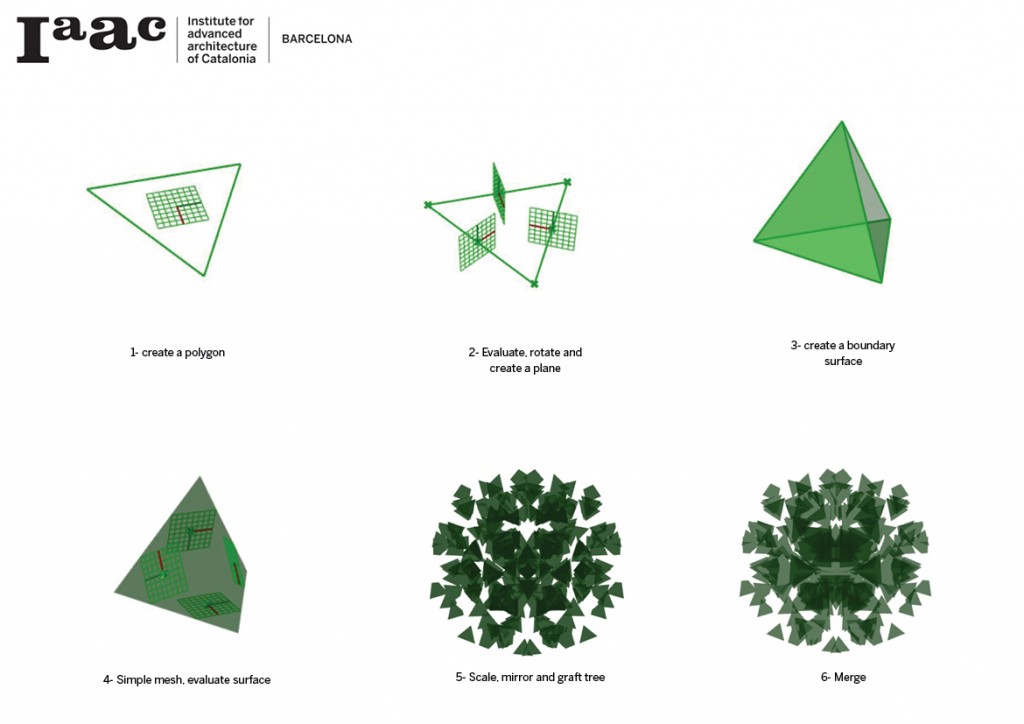 Iaac Institute for advanced architecture of Catalonia BARCELONA

1- create a polygon

2- Evaluate, rotate and create a plane

3- create a boundary surface

4- Simple mesh, evaluate surface

5- Scale, mirror and graft tree

6- Merge