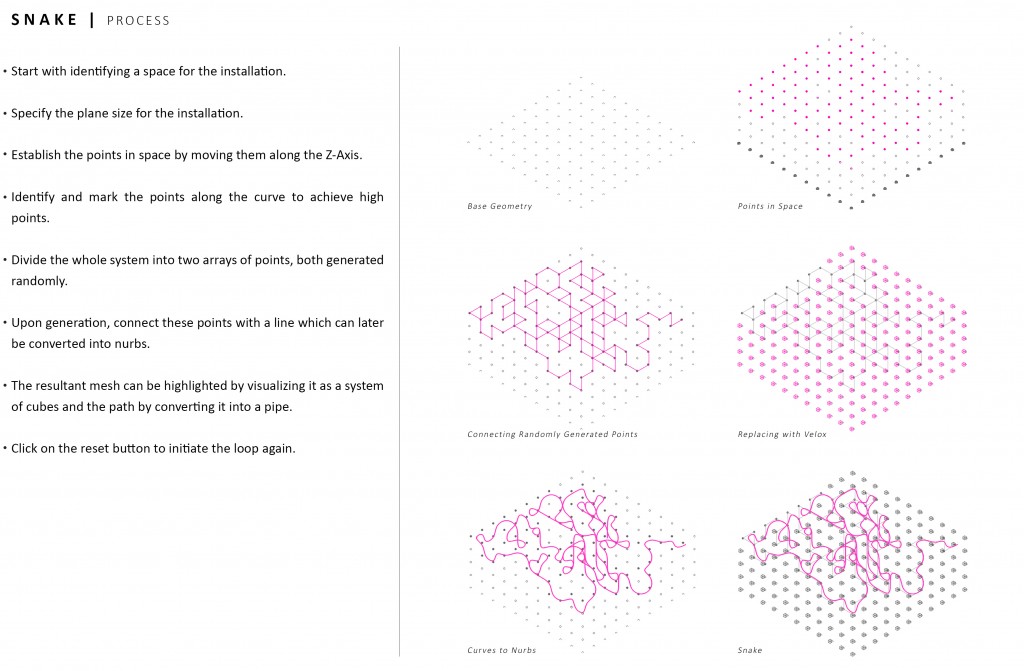 SNAKE | PROCESS

• Start with identifying a space for the installation.

• Specify the plane size for the installation.

• Establish the points in space by moving them along the Z-Axis.

• Identify and mark the points along the curve to achieve high points.

• Divide the whole system into two arrays of points, both generated randomly.

• Upon generation, connect these points with a line which can later be converted into nurbs.

• The resultant mesh can be highlighted by visualizing it as a system of cubes and the path by converting it into a pipe.

• Click on the reset button to initiate the loop again.

Base Geometry

Points in Space

Connecting Randomly Generated Points

Replacing with Velox

Curves to Nurbs

Snake