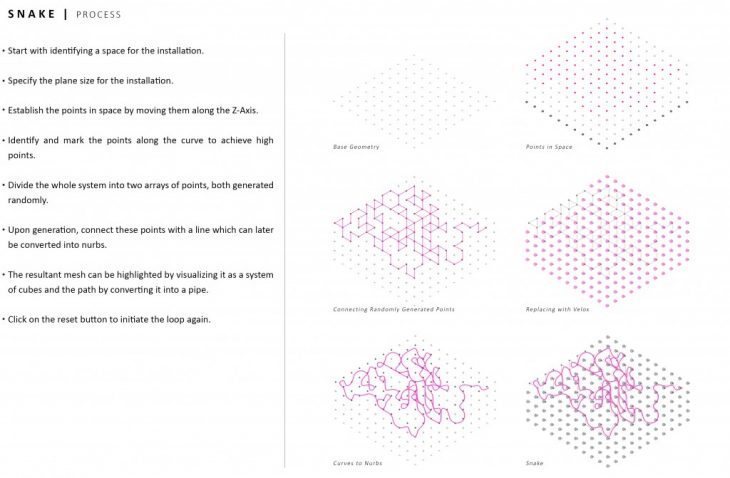 SNAKE | PROCESS

• Start with identifying a space for the installation.

• Specify the plane size for the installation.

• Establish the points in space by moving them along the Z-Axis.

• Identify and mark the points along the curve to achieve high points.

• Divide the whole system into two arrays of points, both generated randomly.

• Upon generation, connect these points with a line which can later be converted into nurbs.

• The resultant mesh can be highlighted by visualizing it as a system of cubes and the path by converting it into a pipe.

• Click on the reset button to initiate the loop again.

Base Geometry

Points in Space

Connecting Randomly Generated Points

Replacing with Velox

Curves to Nurbs

Snake