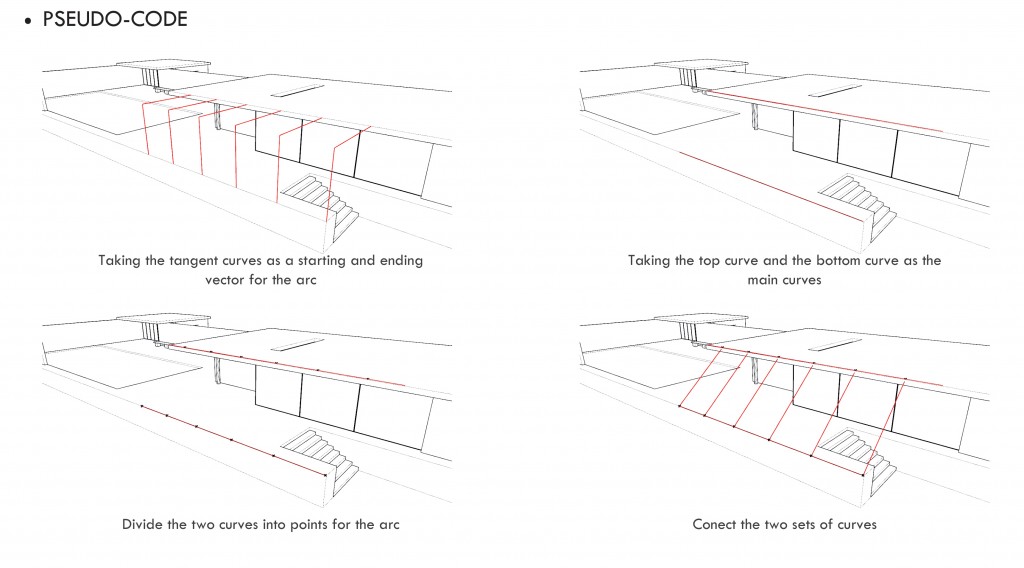 • PSEUDO-CODE

Taking the tangent curves as a starting and ending vector for the arc

Taking the top curve and the bottom curve as the main curves

Divide the two curves into points for the arc

Conect the two sets of curves