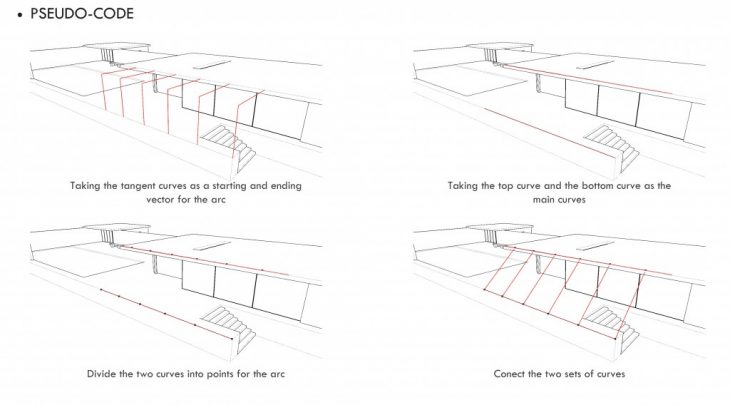 • PSEUDO-CODE

Taking the tangent curves as a starting and ending vector for the arc

Taking the top curve and the bottom curve as the main curves

Divide the two curves into points for the arc

Conect the two sets of curves