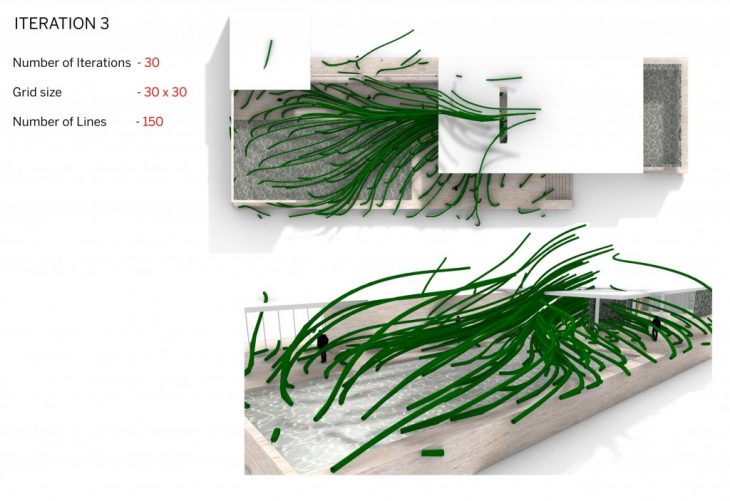 ITERATION 3

Number of Iterations - 30

Grid size - 30 x 30

Number of Lines - 150