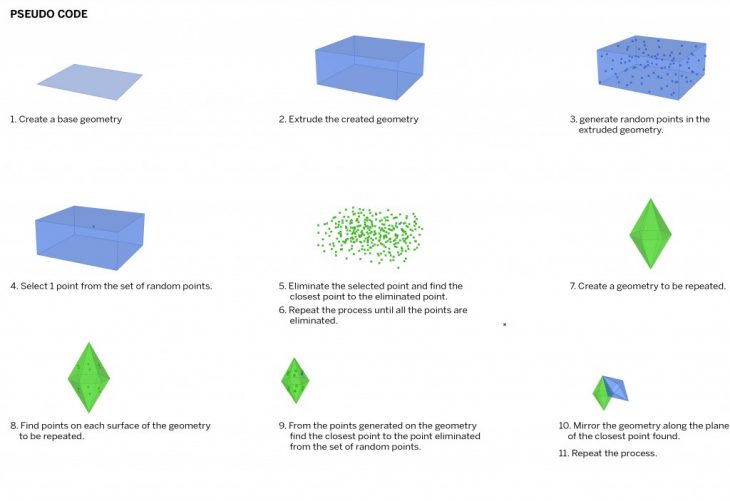 PSEUDO CODE

1. Create a base geometry

2. Extrude the created geometry

3. generate random points in the extruded geometry.

4. Select 1 point from the set of random points.

5. Eliminate the selected point and find the closest point to the eliminated point.

6. Repeat the process until all the points are eliminated.

7. Create a geometry to be repeated.

8. Find points on each surface of the geometry to be repeated.

9. From the points generated on the geometry find the closest point to the point eliminated from the set of random points.

10. Mirror the geometry along the plane of the closest point found.

11. Repeat the process.