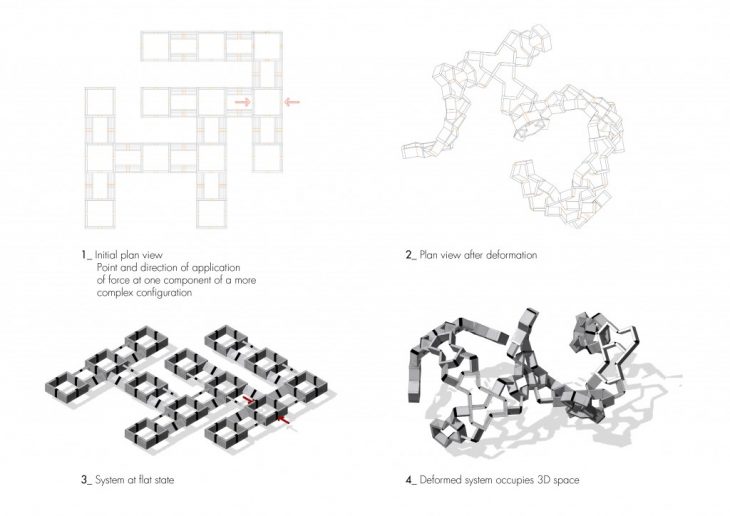 1_ Initial plan view
Point and direction of application of force at one component of a more complex configuration

2_ Plan view after deformation

3_ System at flat state

4_ Deformed system occupies 3D space