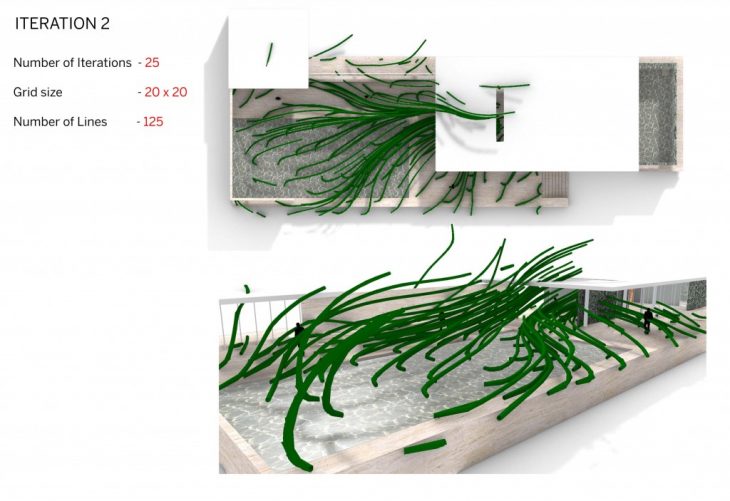 ITERATION 2

Number of Iterations - 25

Grid size - 20 x 20

Number of Lines - 125