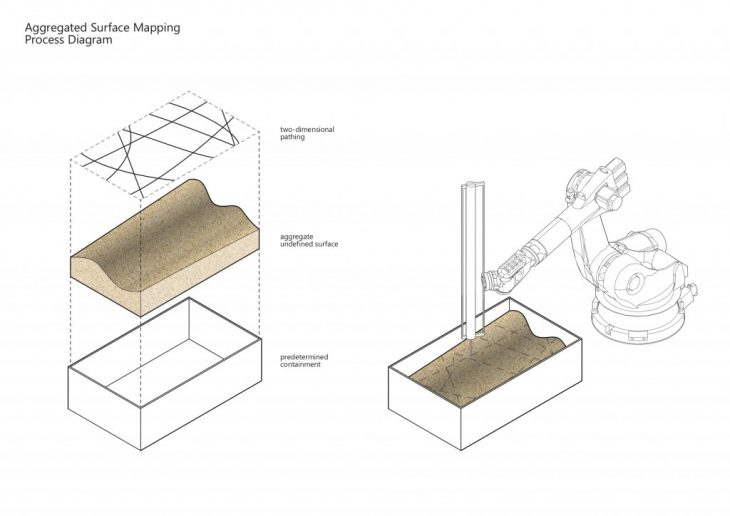 Aggregated Surface Mapping
Process Diagram

two-dimensional
pathing

aggregate
undefined surface

predetermined
containment