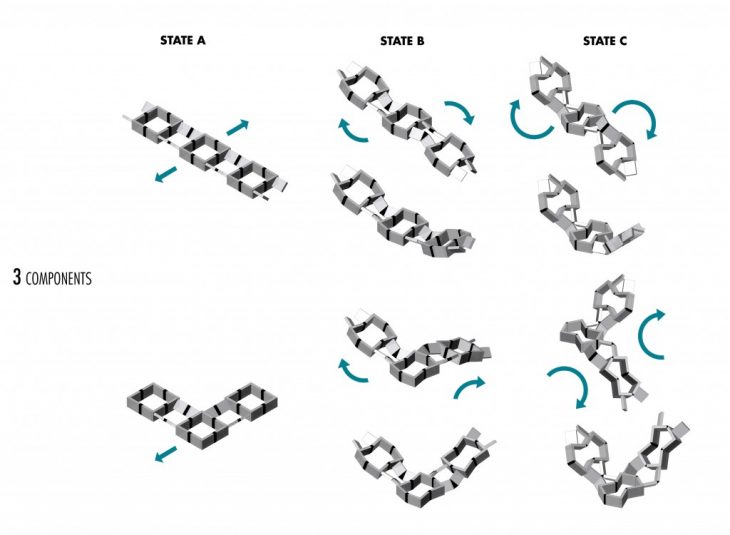 STATE A

STATE B

STATE C

3 COMPONENTS