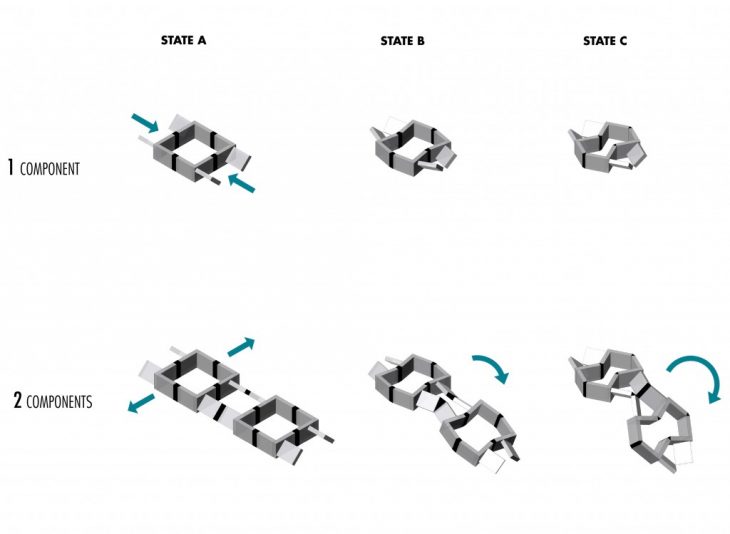 STATE A

STATE B

STATE C

1 COMPONENT

2 COMPONENTS