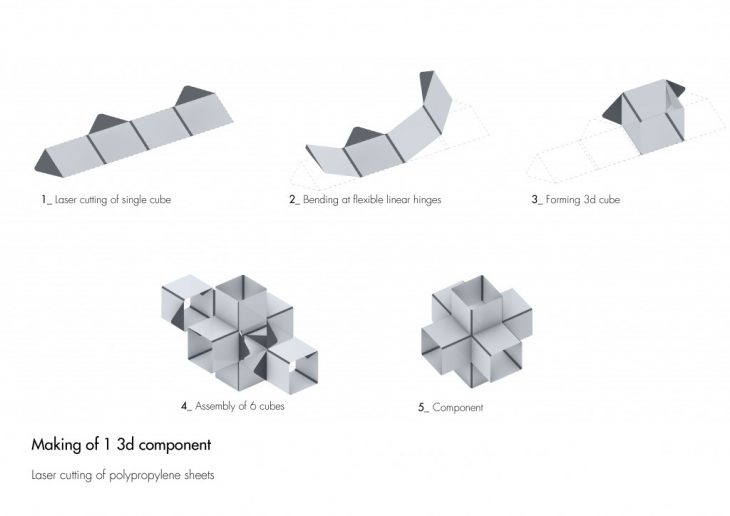 1_ Laser cutting of single cube

2_ Bending at flexible linear hinges

3_ Forming 3d cube

4_ Assembly of 6 cubes

5_ Component

Making of 1 3d component

Laser cutting of polypropylene sheets