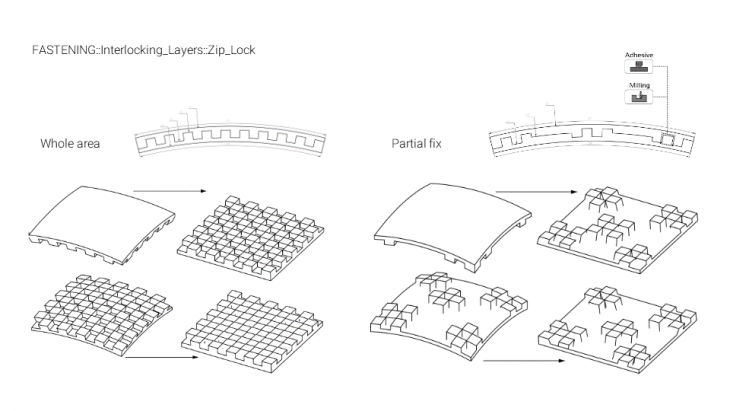 FASTENING::Interlocking_Layers::Zip_Lock

Adhesive

Milling

Whole area

Partial fix