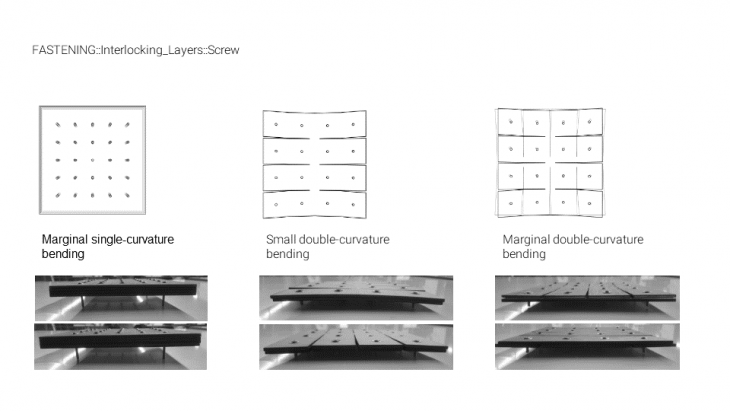 FASTENING::Interlocking_Layers::Screw

Marginal single-curvature bending

Small double-curvature bending

Marginal double-curvature bending