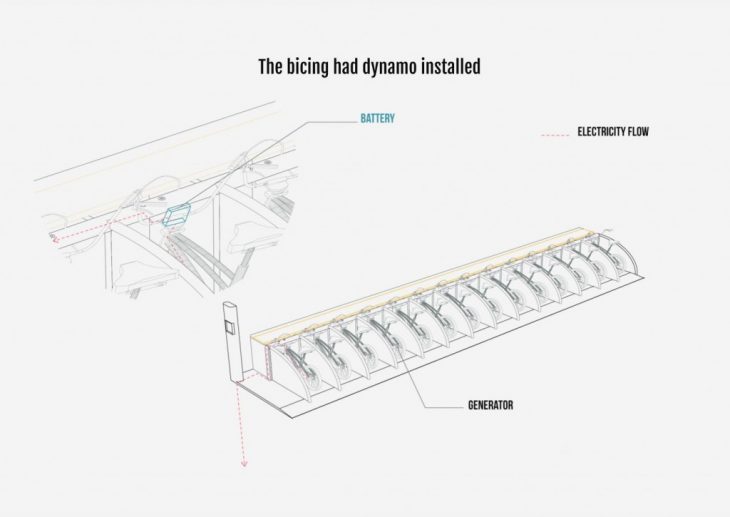 The bicing had dynamo installed

BATTERY

ELECTRICITY FLOW

GENERATOR