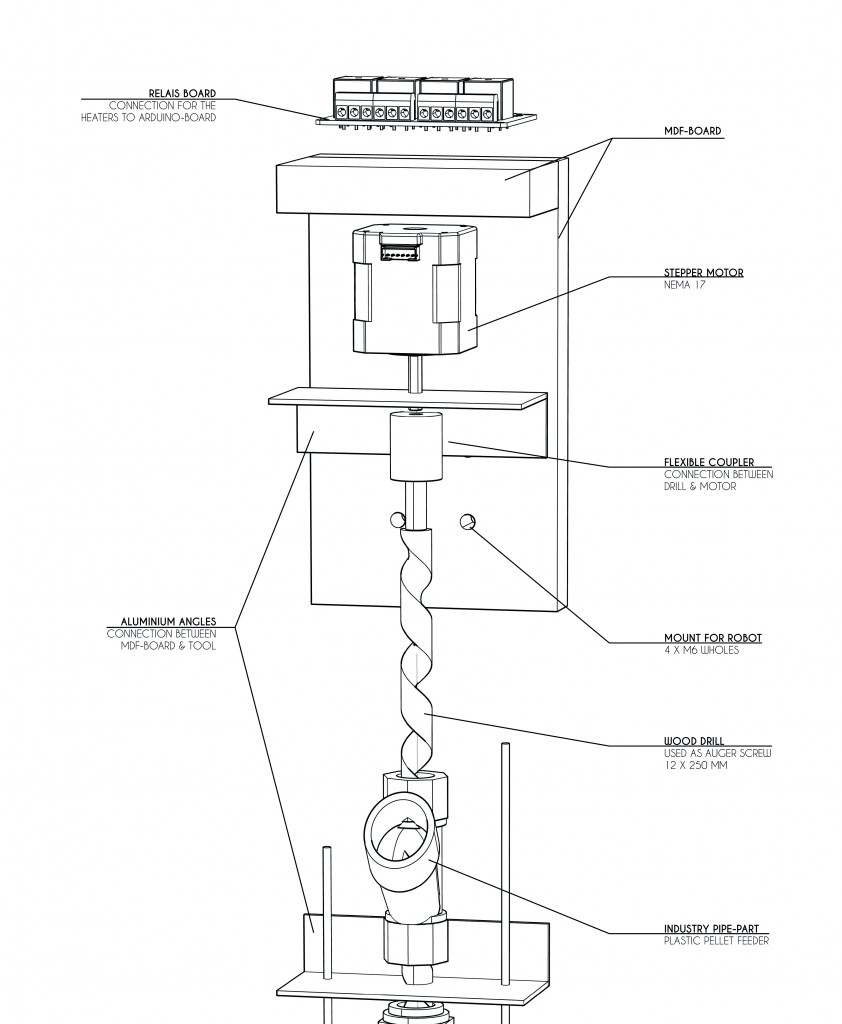 RELAIS BOARD
CONNECTION FOR THE HEATERS TO ARDUINO-BOARD

MDF-BOARD

STEPPER MOTOR
NEMA 17

FLEXIBLE COUPLER
CONNECTION BETWEEN DRILL & MOTOR

ALUMINIUM ANGLES
CONNECTION BETWEEN MDF-BOARD & TOOL

MOUNT FOR ROBOT
4 X M6 WHOLES

WOOD DRILL
USED AS AUGER SCREW
12 X 250 MM

INDUSTRY PIPE-PART
PLASTIC PELLET FEEDER