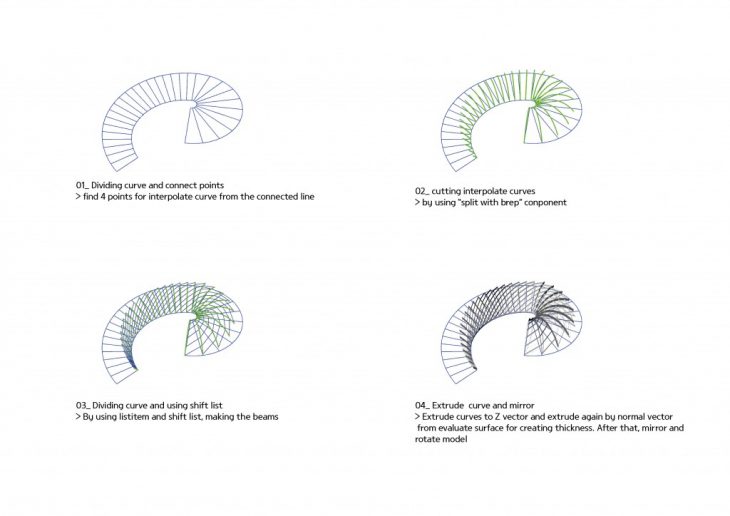 01_ Dividing curve and connect points
> find 4 points for interpolate curve from the connected line

02_ cutting interpolate curves
> by using "split with brep" conponent

03_ Dividing curve and using shift list
> By using listitem and shift list, making the beams

04_ Extrude curve and mirror
> Extrude curves to Z vector and extrude again by normal vector from evaluate surface for creating thickness. After that, mirror and rotate model