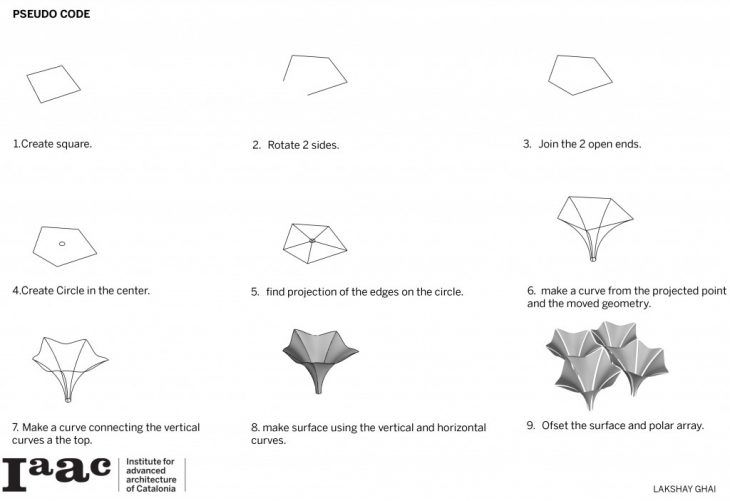 PSEUDO CODE

1.Create square.

2. Rotate 2 sides.

3. Join the 2 open ends.

4.Create Circle in the center.

5. find projection of the edges on the circle.

6. make a curve from the projected point and the moved geometry.

7. Make a curve connecting the vertical curves a the top.

8. make surface using the vertical and horizontal curves.

9. Ofset the surface and polar array.

Iaac Institute for advanced architecture of Catalonia

LAKSHAY GHAI