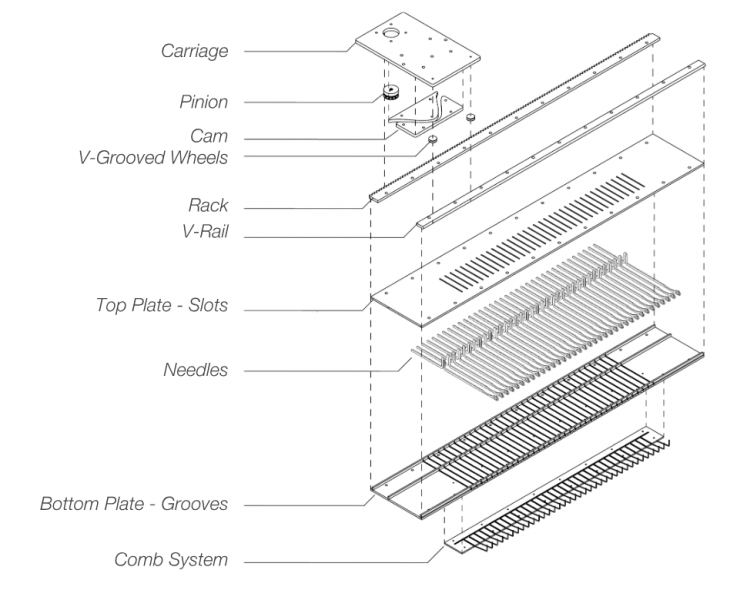 Carriage

Pinion

Cam

V-Grooved Wheels

Rack

V-Rail

Top Plate - Slots

Needles

Bottom Plate - Grooves

Comb System