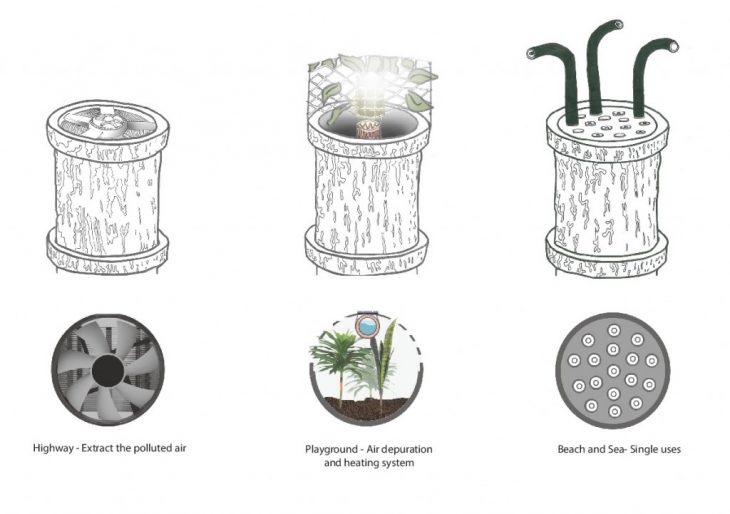 Highway - Extract the polluted air

Playground - Air depuration and heating system

Beach and Sea- Single uses