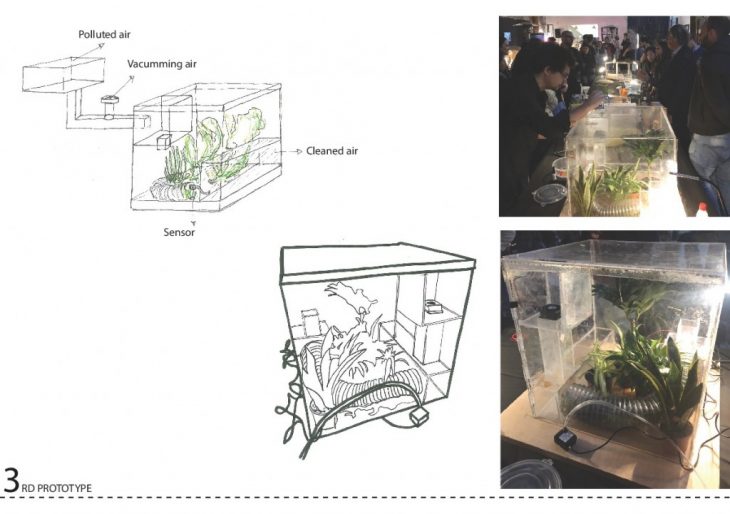 Polluted air

Vacumming air

Cleaned air

Sensor

3RD PROTOTYPE