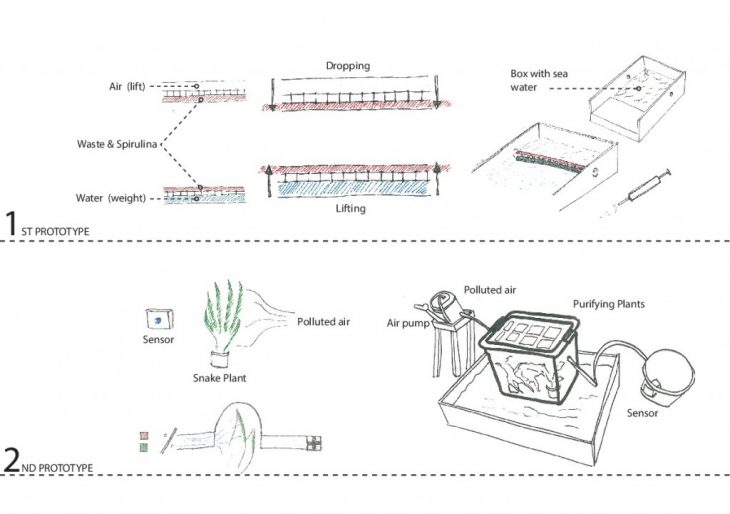 Air (lift)

Waste & Spirulina

Water (weight)

Dropping

Lifting

Box with sea water

1 ST PROTOTYPE

Sensor

Snake Plant

Polluted air

Polluted air

Air pump

Purifying Plants

Sensor

2 ND PROTOTYPE