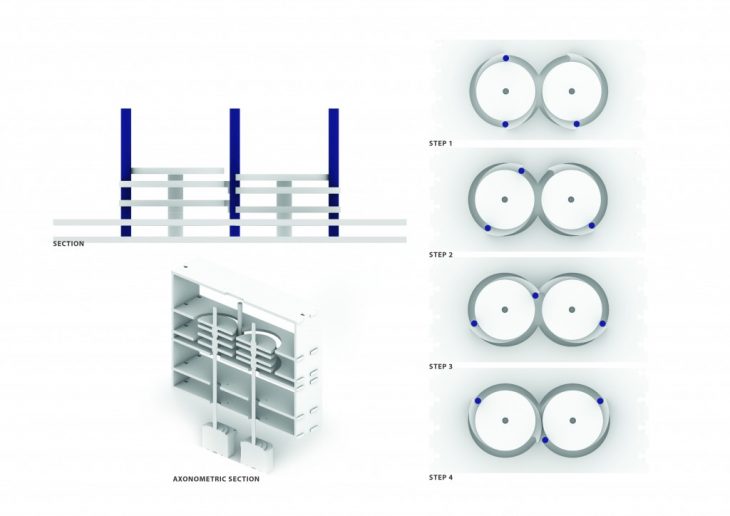 SECTION

AXONOMETRIC SECTION

STEP 1

STEP 2

STEP 3

STEP 4