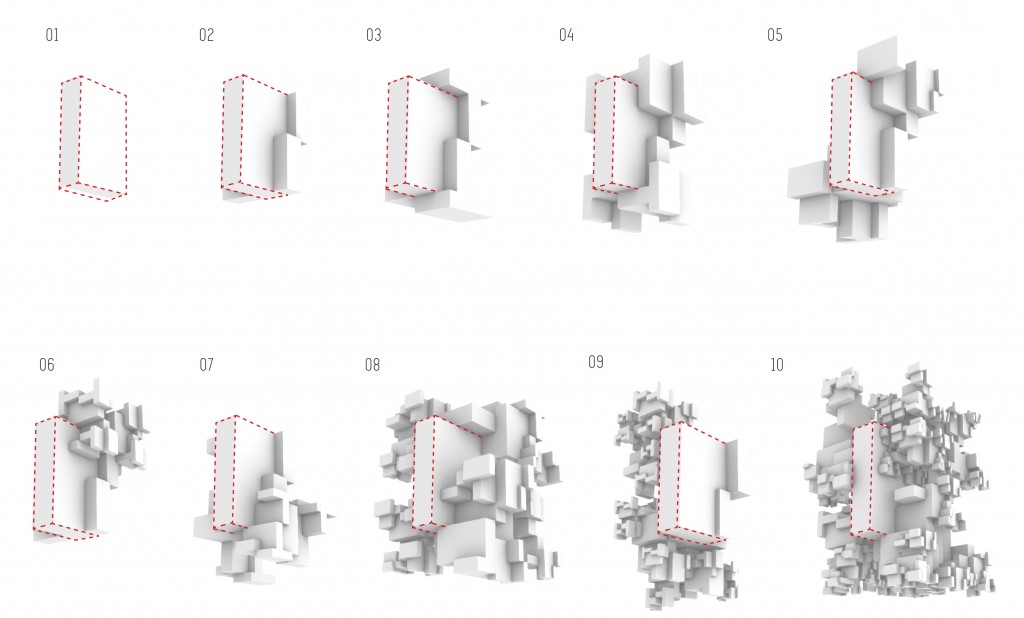 01 02 03 04 05

06 07 08 09 10