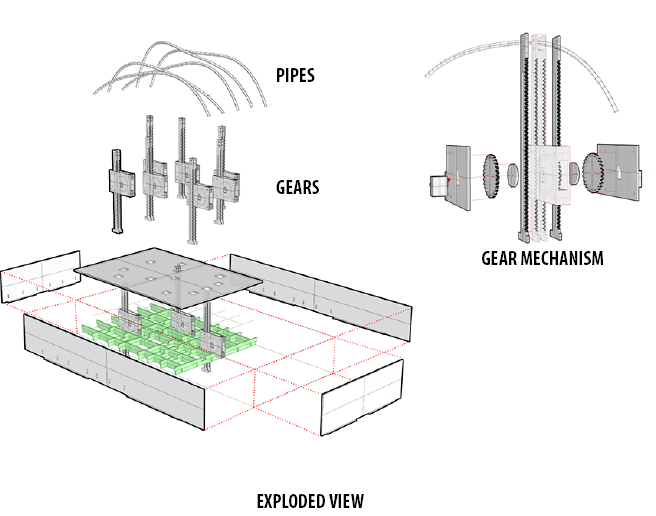 PIPES

GEARS

GEAR MECHANISM

EXPLODED VIEW