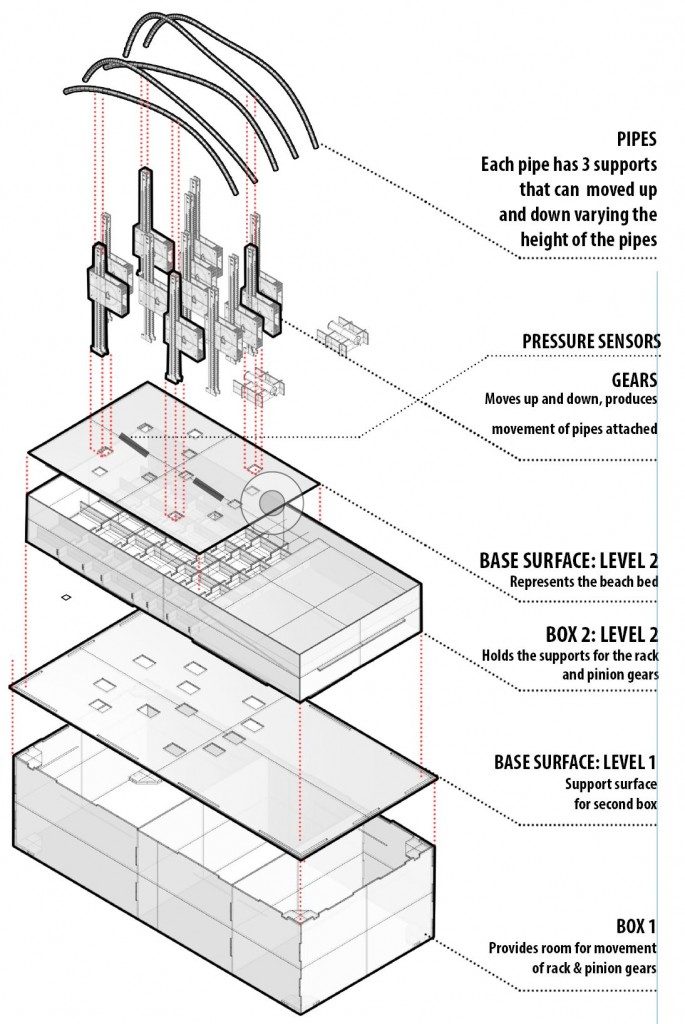 PIPES
Each pipe has 3 supports that can moved up and down varying the height of the pipes

PRESSURE SENSORS

GEARS
Moves up and down, produces movement of pipes attached

BASE SURFACE: LEVEL 2
Represents the beach bed

BOX 2: LEVEL 2
Holds the supports for the rack and pinion gears

BASE SURFACE: LEVEL 1
Support surface for second box

BOX 1
Provides room for movement of rack & pinion gears