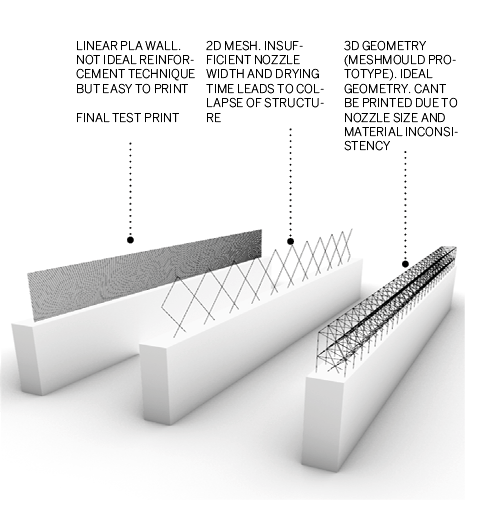 LINEAR PLA WALL. NOT IDEAL REINFORCEMENT TECHNIQUE BUT EASY TO PRINT

FINAL TEST PRINT

2D MESH. INSUFFICIENT NOZZLE WIDTH AND DRYING TIME LEADS TO COLLAPSE OF STRUCTURE

3D GEOMETRY (MESHMOULD PROTOTYPE). IDEAL GEOMETRY. CANT BE PRINTED DUE TO NOZZLE SIZE AND MATERIAL INCONSISTENCY