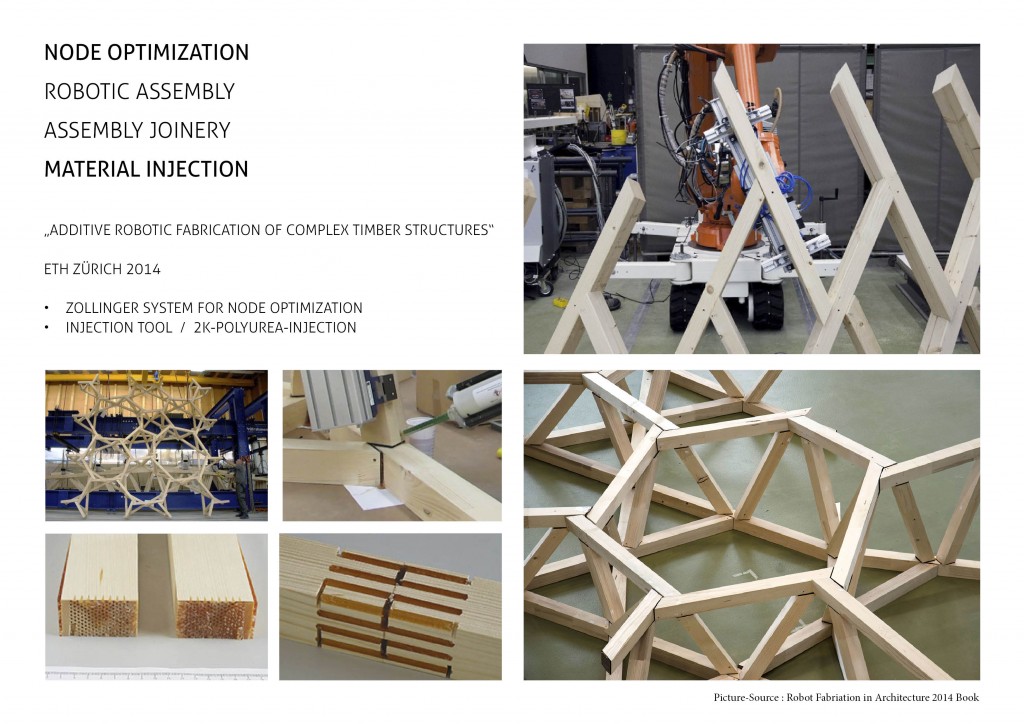 NODE OPTIMIZATION
ROBOTIC ASSEMBLY
ASSEMBLY JOINERY
MATERIAL INJECTION

„ADDITIVE ROBOTIC FABRICATION OF COMPLEX TIMBER STRUCTURES“

ETH ZÜRICH 2014

• ZOLLINGER SYSTEM FOR NODE OPTIMIZATION
• INJECTION TOOL / 2K-POLYUREA-INJECTION

Picture-Source : Robot Fabriation in Architecture 2014 Book